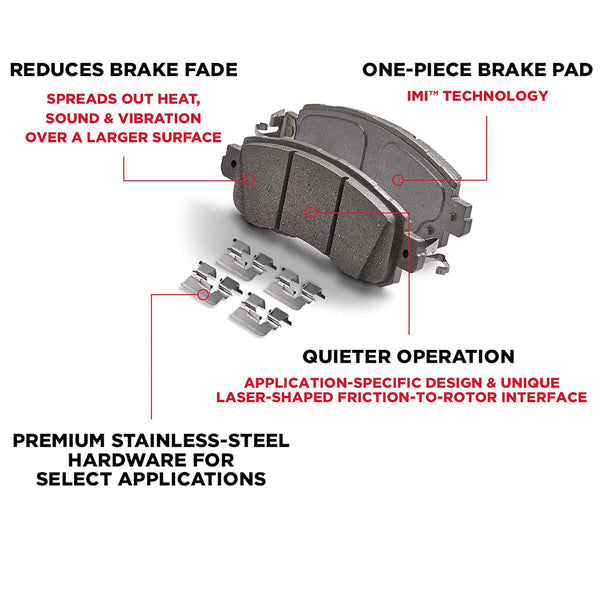 REDUCES BRAKE FADE

SPREADS OUT HEAT, SOUND & VIBRATION OVER A LARGER SURFACE

ONE-PIECE BRAKE PAD

IMI™ TECHNOLOGY

QUIETER OPERATION

APPLICATION-SPECIFIC DESIGN & UNIQUE LASER-SHAPED FRICTION-TO-ROTOR INTERFACE

PREMIUM STAINLESS-STEEL HARDWARE FOR SELECT APPLICATIONS