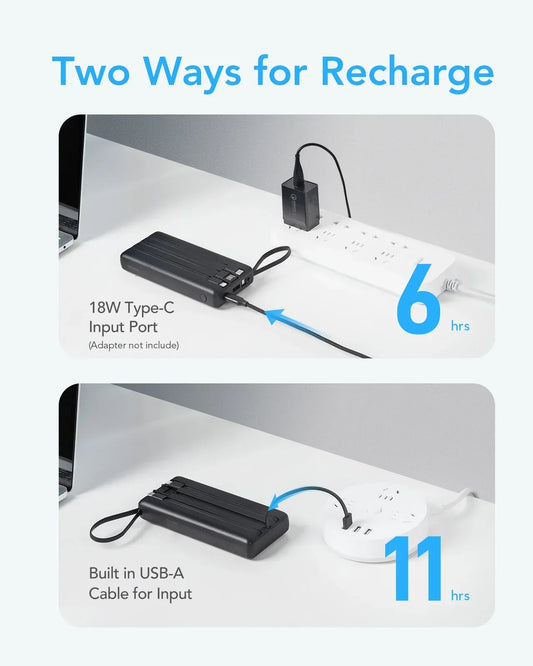 Two Ways for Recharge

18W Type-C
Input Port
(Adapter not include)

6 hrs

Built in USB-A
Cable for Input

11 hrs